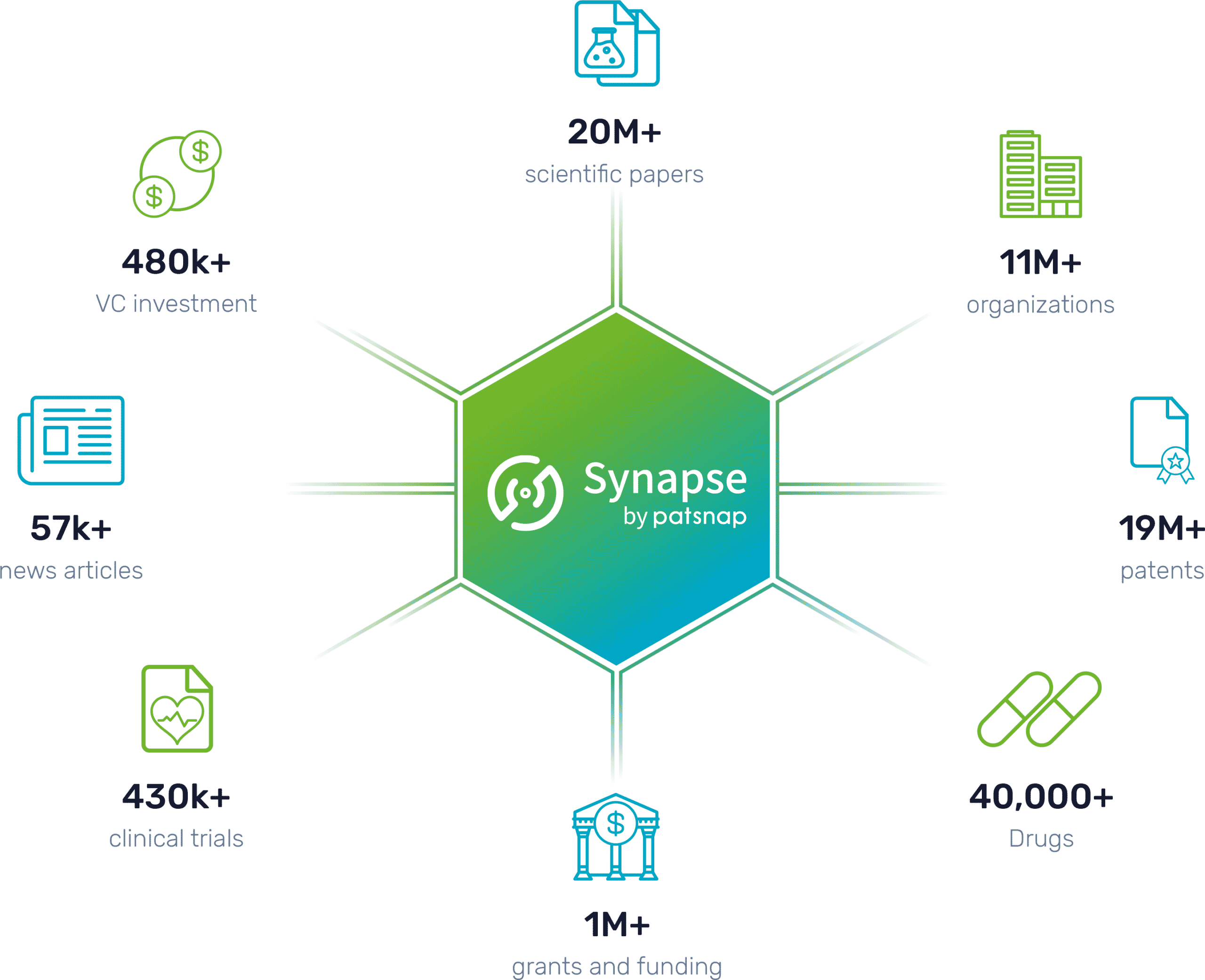 20M+
scientific papers

480k+
VC investment

11M+
organizations

57k+
news articles

Synapse
by patsnap

19M+
patents

430k+
clinical trials

40,000+
Drugs

1M+
grants and funding